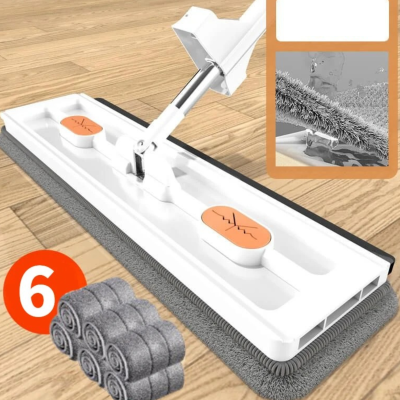 6