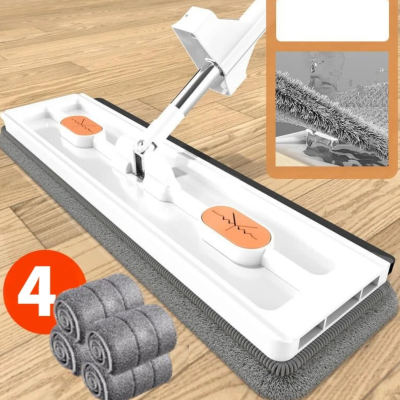 4